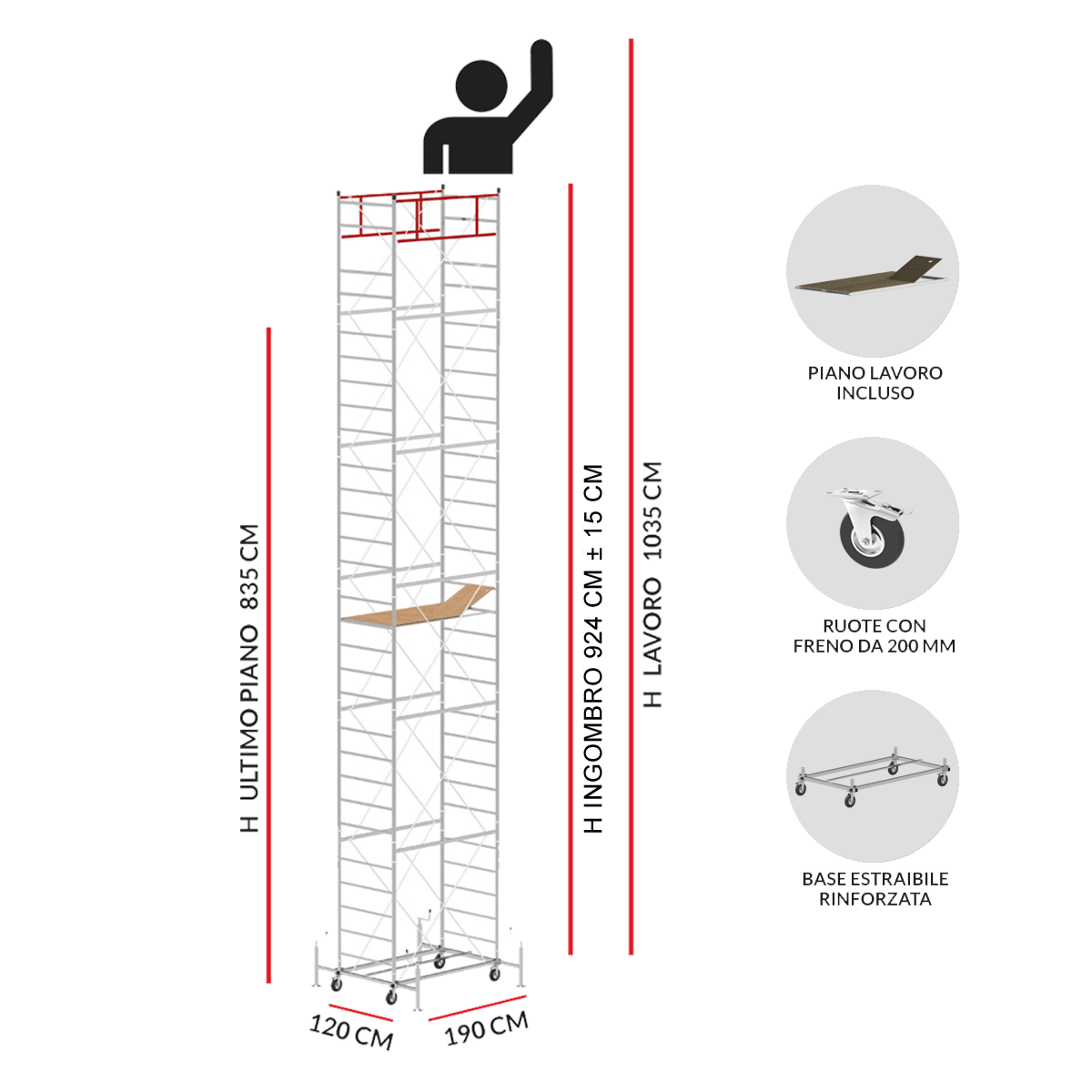 H ULTIMO PIANO 835 CM

H INGOMBRO 924 CM ± 15 CM

H LAVORO 1035 CM

120 CM

190 CM

PIANO LAVORO INCLUSO

RUOTE CON FRENO DA 200 MM

BASE ESTRAIBILE RINFORZATA